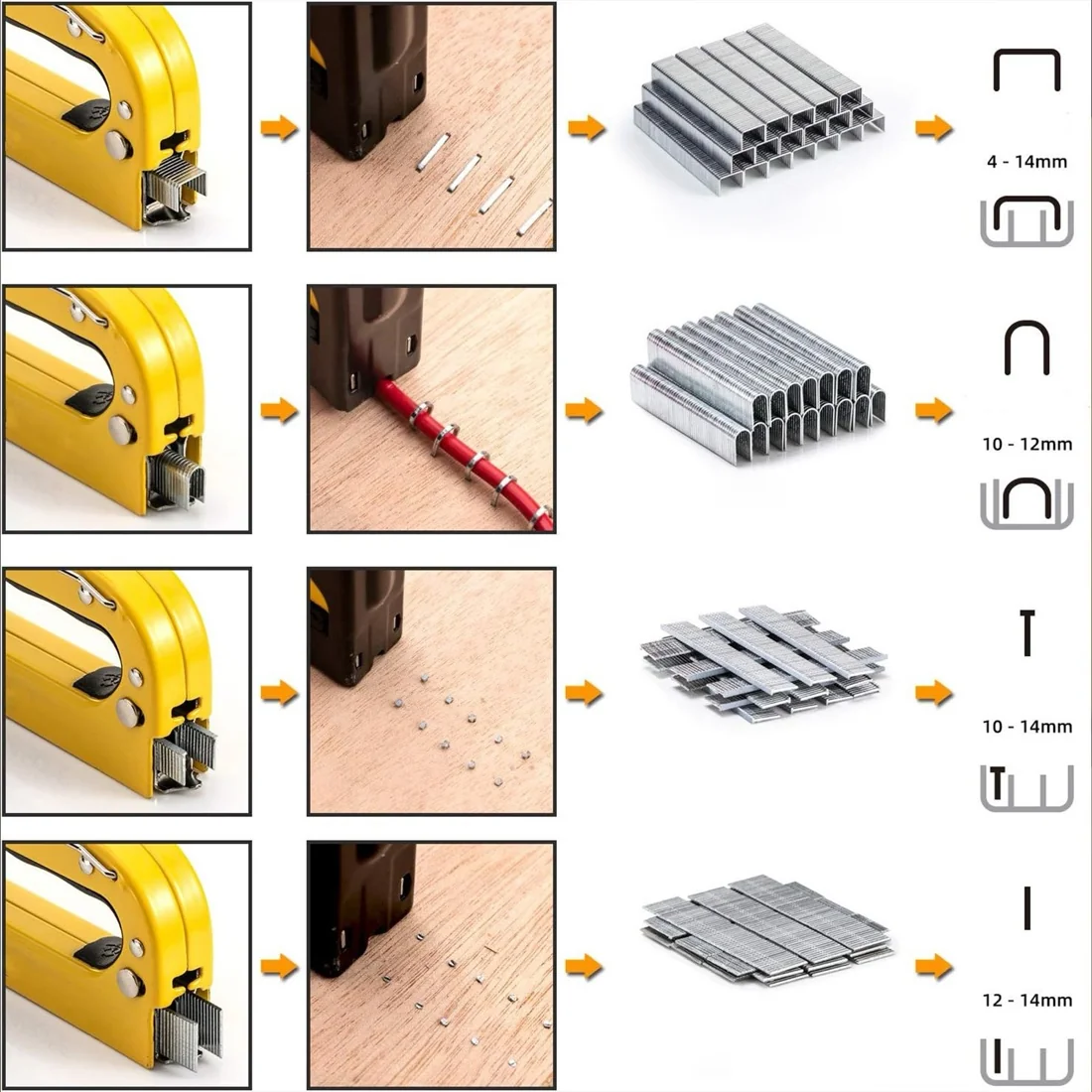 4 - 14mm

10 - 12mm

10 - 14mm

12 - 14mm