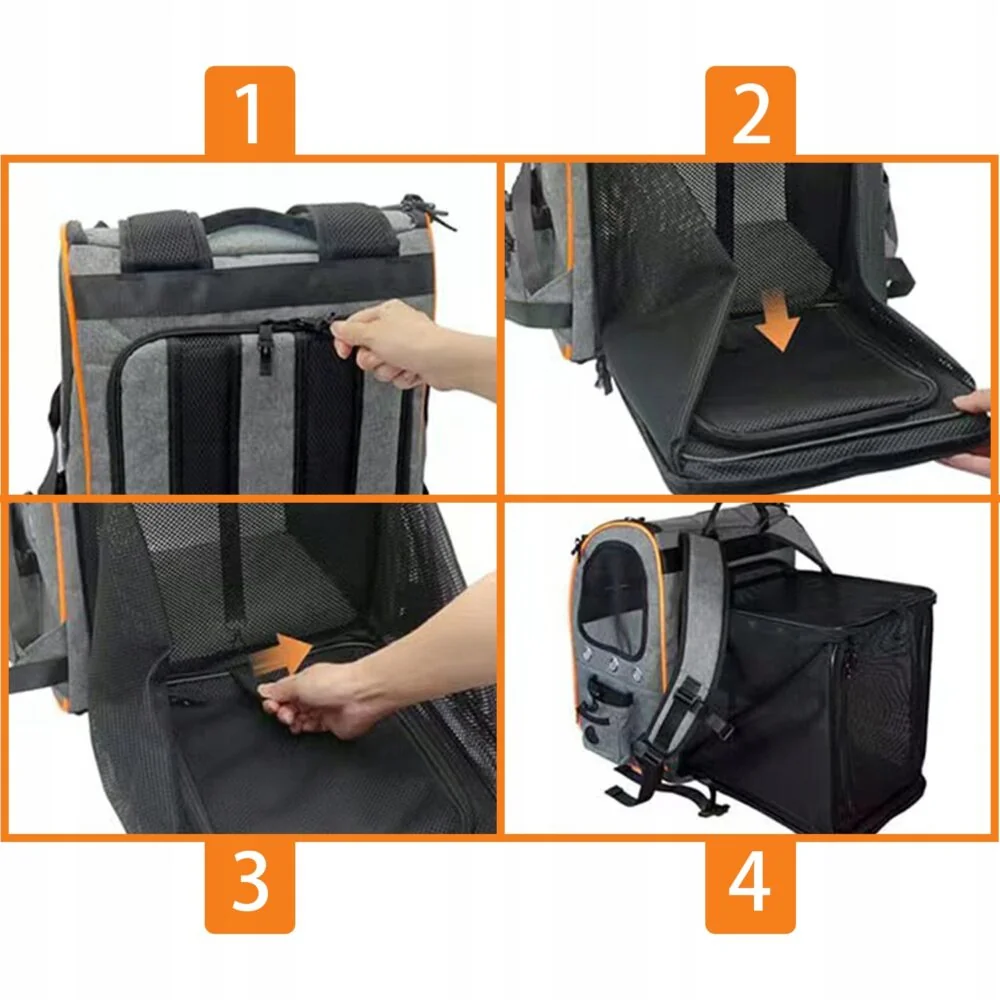 1

2

3

4