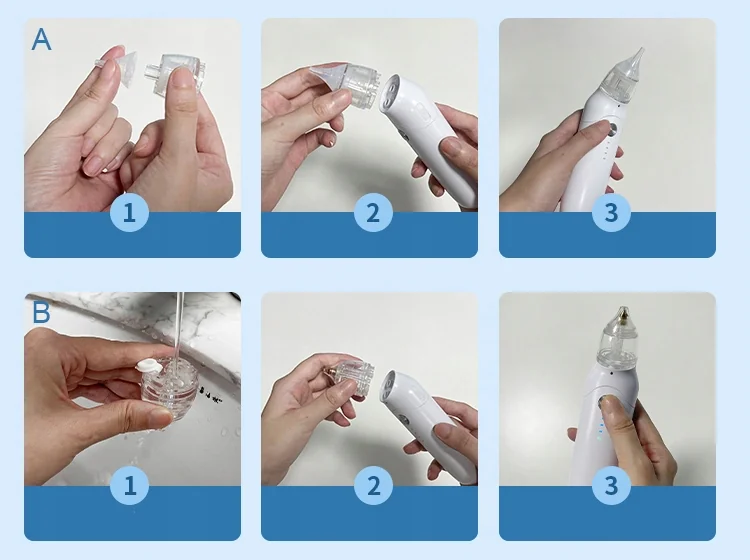 A

1

2

3

B

1

2

3