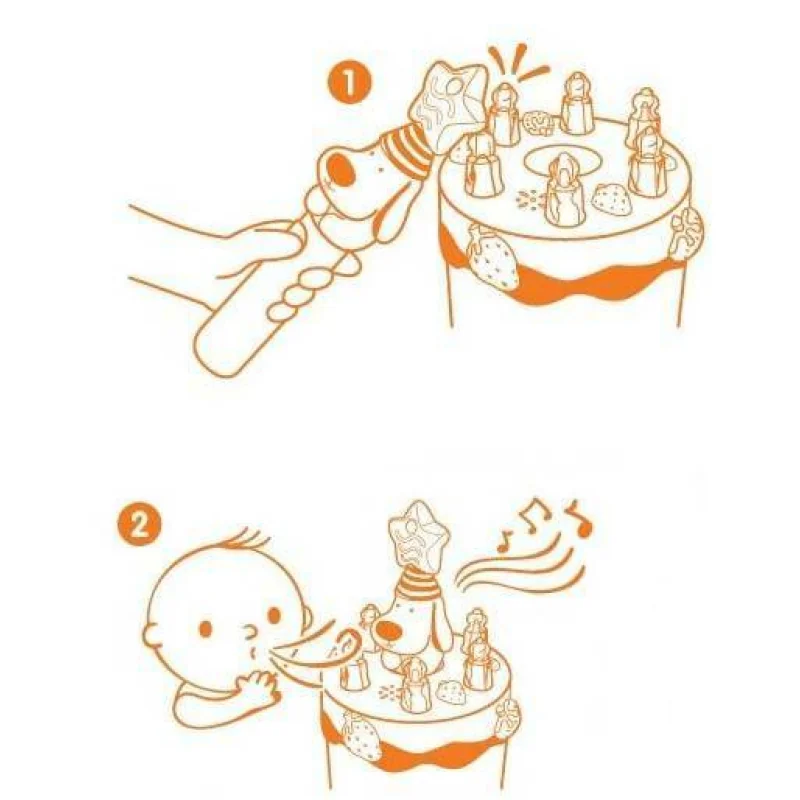 1

2