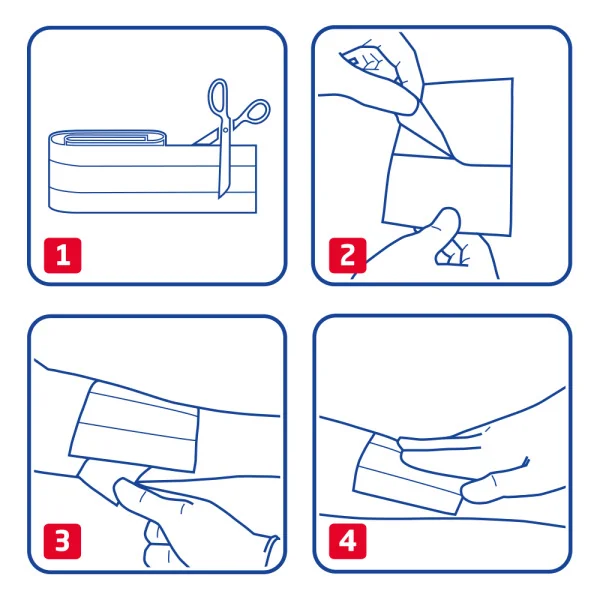 1

2

3

4